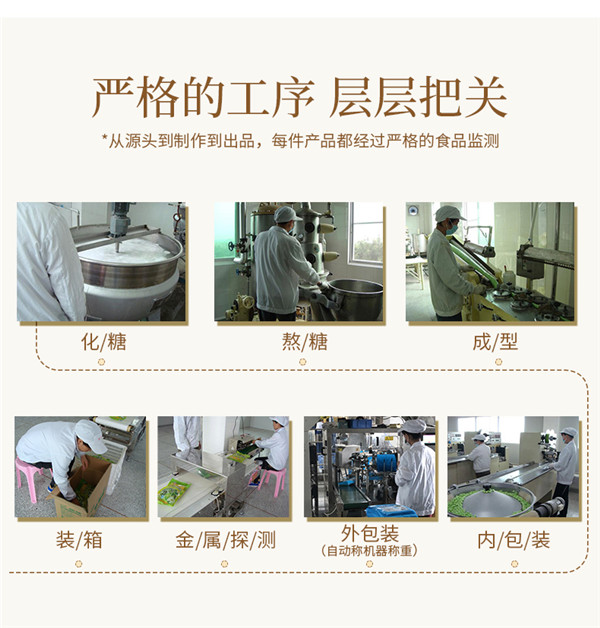 严格的工序 层层把关

*从源头到制作到出品，每件产品都经过严格的食品监测

化/糖

熬/糖

成/型

装/箱

金/属/探/测

外包装
(自动称机器称重)

内/包/装